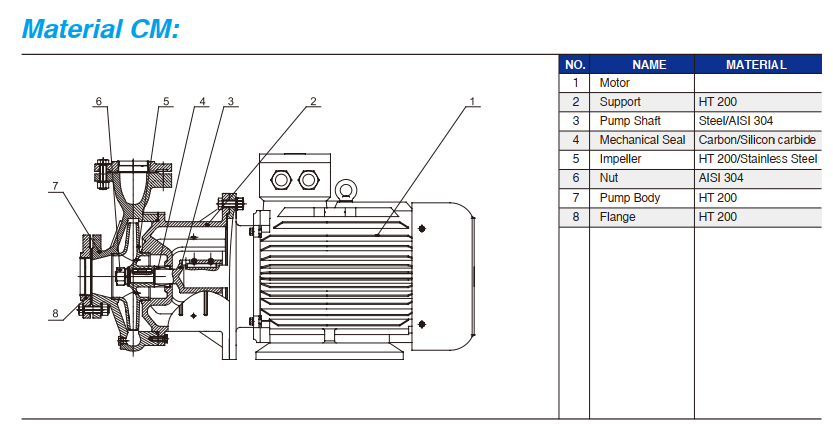 Material CM:

6 5 4 3 2 1

7

8

| NO. | NAME | MATERIAL |
|---|---|---|
| 1 | Motor | |
| 2 | Support | HT 200 |
| 3 | Pump Shaft | Steel/AISI 304 |
| 4 | Mechanical Seal | Carbon/Silicon carbide |
| 5 | Impeller | HT 200/Stainless Steel |
| 6 | Nut | AISI 304 |
| 7 | Pump Body | HT 200 |
| 8 | Flange | HT 200 |