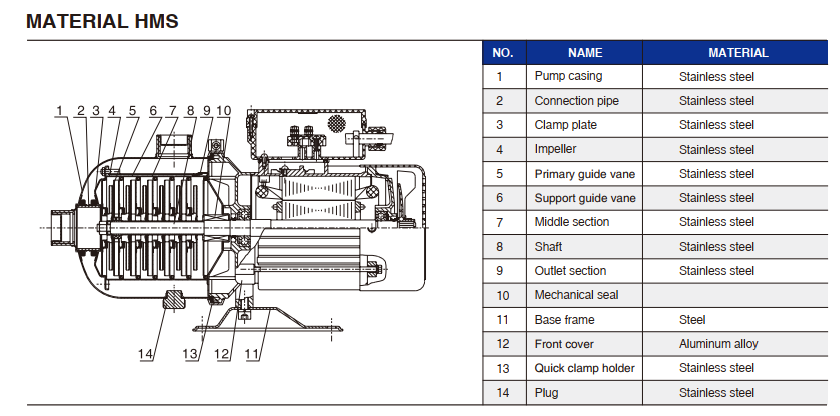 MATERIAL HMS

1 2 3 4 5 6 7 8 9 10

14 13 12 11

| NO. | NAME | MATERIAL |
|---|---|---|
| 1 | Pump casing | Stainless steel |
| 2 | Connection pipe | Stainless steel |
| 3 | Clamp plate | Stainless steel |
| 4 | Impeller | Stainless steel |
| 5 | Primary guide vane | Stainless steel |
| 6 | Support guide vane | Stainless steel |
| 7 | Middle section | Stainless steel |
| 8 | Shaft | Stainless steel |
| 9 | Outlet section | Stainless steel |
| 10 | Mechanical seal | |
| 11 | Base frame | Steel |
| 12 | Front cover | Aluminum alloy |
| 13 | Quick clamp holder | Stainless steel |
| 14 | Plug | Stainless steel |